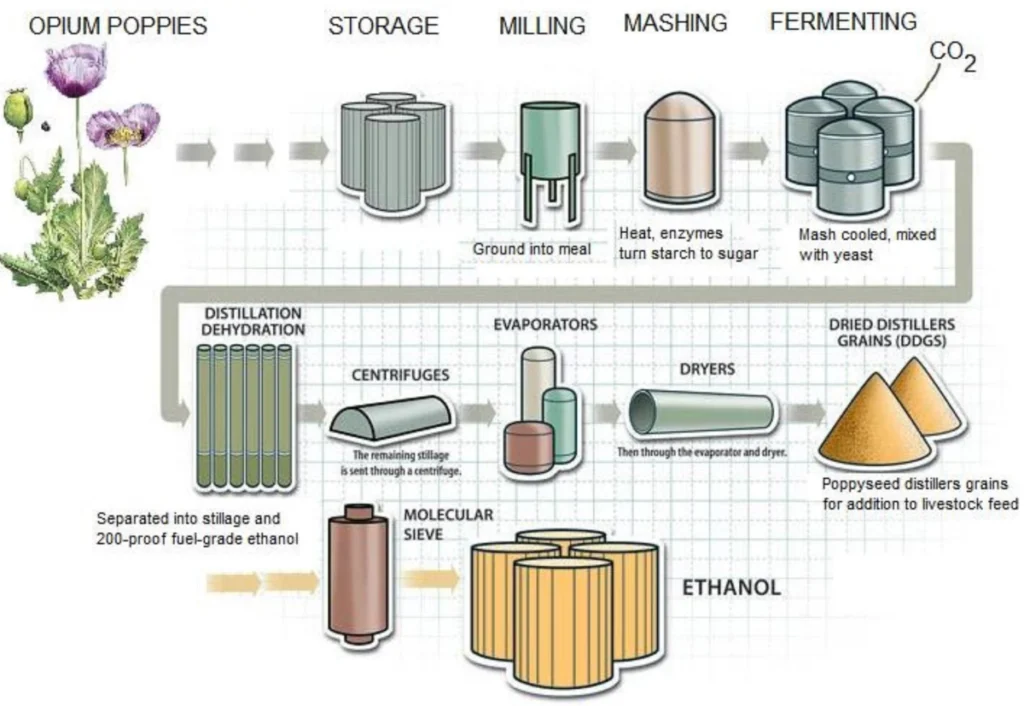 OPIUM POPPIES

STORAGE

MILLING

MASHING

FERMENTING

$CO_2$

Ground into meal

Heat, enzymes turn starch to sugar

Mash cooled, mixed with yeast

DISTILLATION DEHYDRATION

CENTRIFUGES

The remaining stillage is sent through a centrifuge.

EVAPORATORS

DRYERS

Then through the evaporator and dryer.

DRIED DISTILLERS GRAINS (DDGS)

Poppyseed distillers grains for addition to livestock feed

Separated into stillage and 200-proof fuel-grade ethanol

MOLECULAR SIEVE

ETHANOL