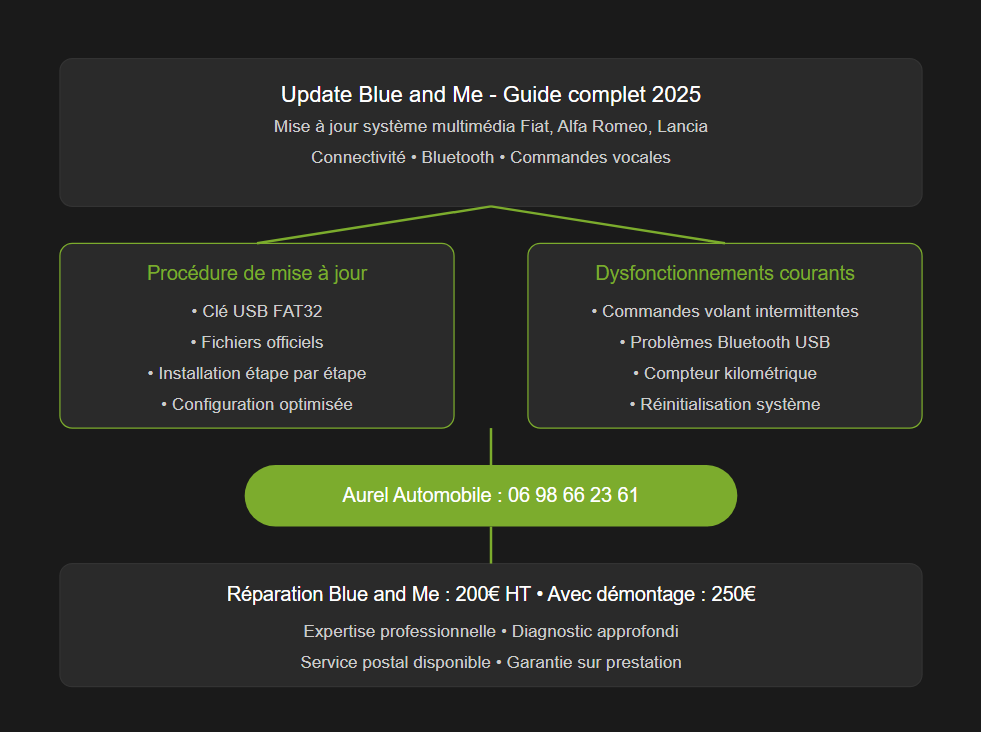 Update Blue and Me - Guide complet 2025

Mise à jour système multimédia Fiat, Alfa Romeo, Lancia

Connectivité • Bluetooth • Commandes vocales

Procédure de mise à jour

• Clé USB FAT32

• Fichiers officiels

• Installation étape par étape

• Configuration optimisée

Dysfonctionnements courants

• Commandes volant intermittentes

• Problèmes Bluetooth USB

• Compteur kilométrique

• Réinitialisation système

Aurel Automobile : 06 98 66 23 61

Réparation Blue and Me : 200€ HT • Avec démontage : 250€

Expertise professionnelle • Diagnostic approfondi

Service postal disponible • Garantie sur prestation