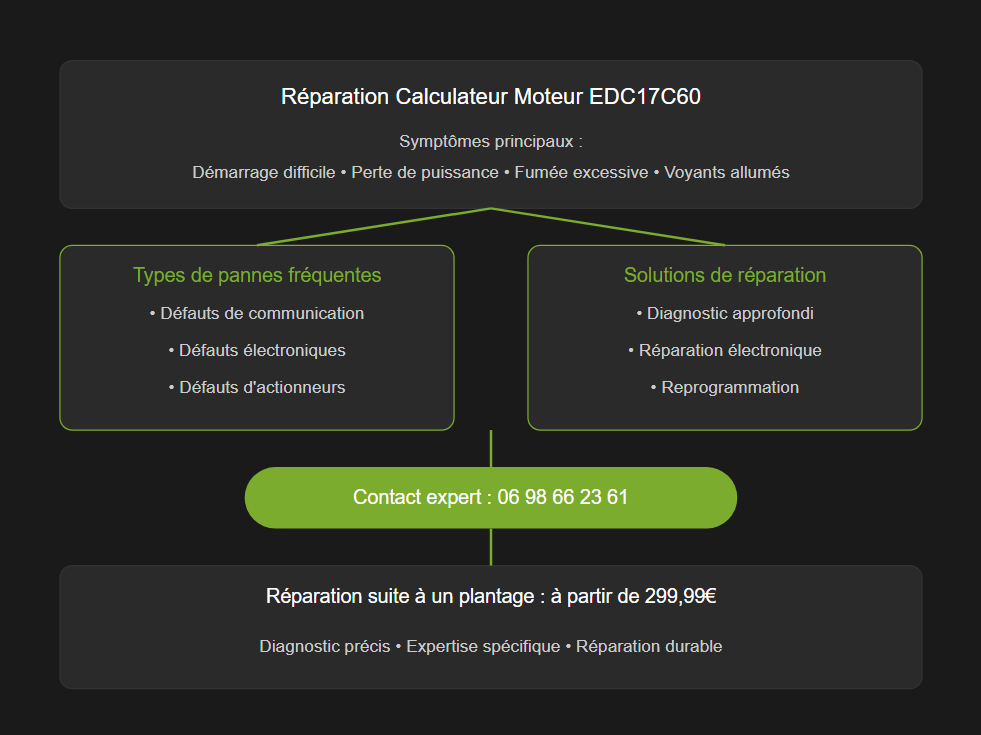 Réparation Calculateur Moteur EDC17C60

Symptômes principaux :

Démarrage difficile • Perte de puissance • Fumée excessive • Voyants allumés

Types de pannes fréquentes

• Défauts de communication

• Défauts électroniques

• Défauts d'actionneurs

Solutions de réparation

• Diagnostic approfondi

• Réparation électronique

• Reprogrammation

Contact expert : 06 98 66 23 61

Réparation suite à un plantage : à partir de 299,99€

Diagnostic précis • Expertise spécifique • Réparation durable